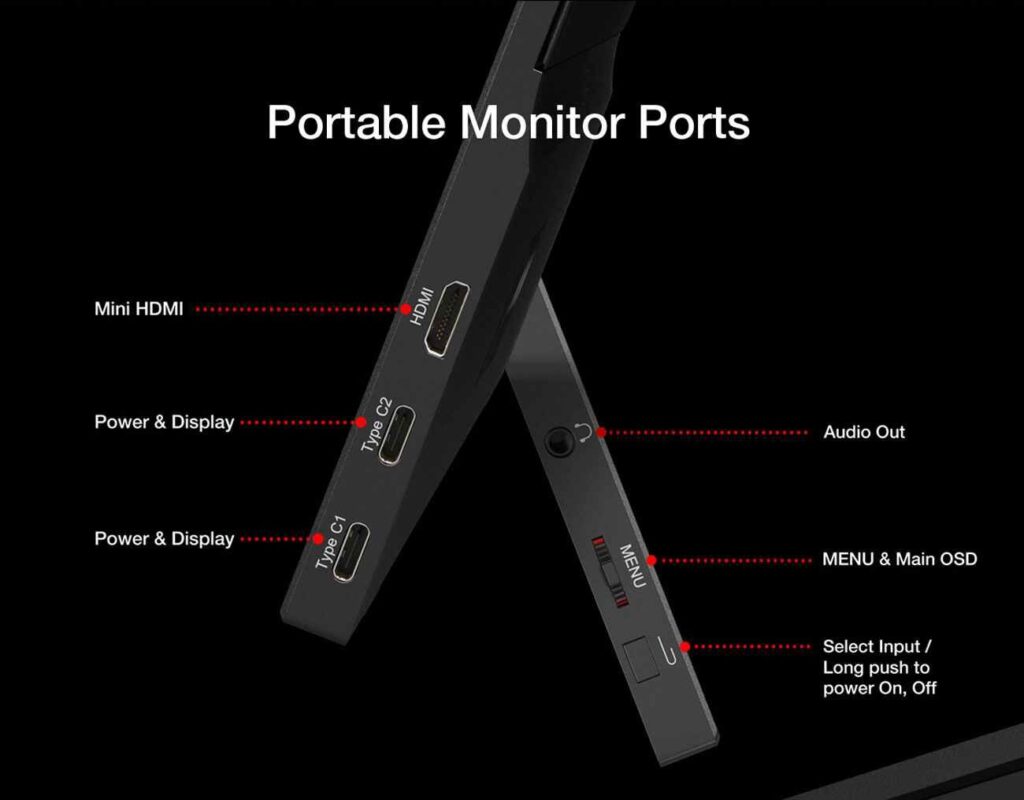 Portable Monitor Ports

Mini HDMI

HDMI

Power & Display

Type C2

Power & Display

Type C1

Audio Out

MENU

MENU & Main OSD

Select Input / Long push to power On, Off